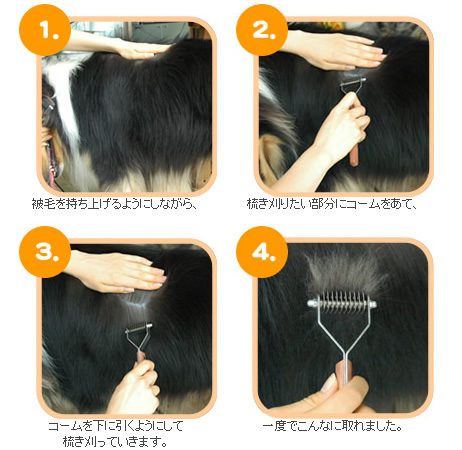 1.

被毛を持ち上げるようにしながら、

2.

梳き刈りたい部分にコームをあて、

3.

コームを下に引くようにして
梳き刈っていきます。

4.

一度でこんなに取れました。